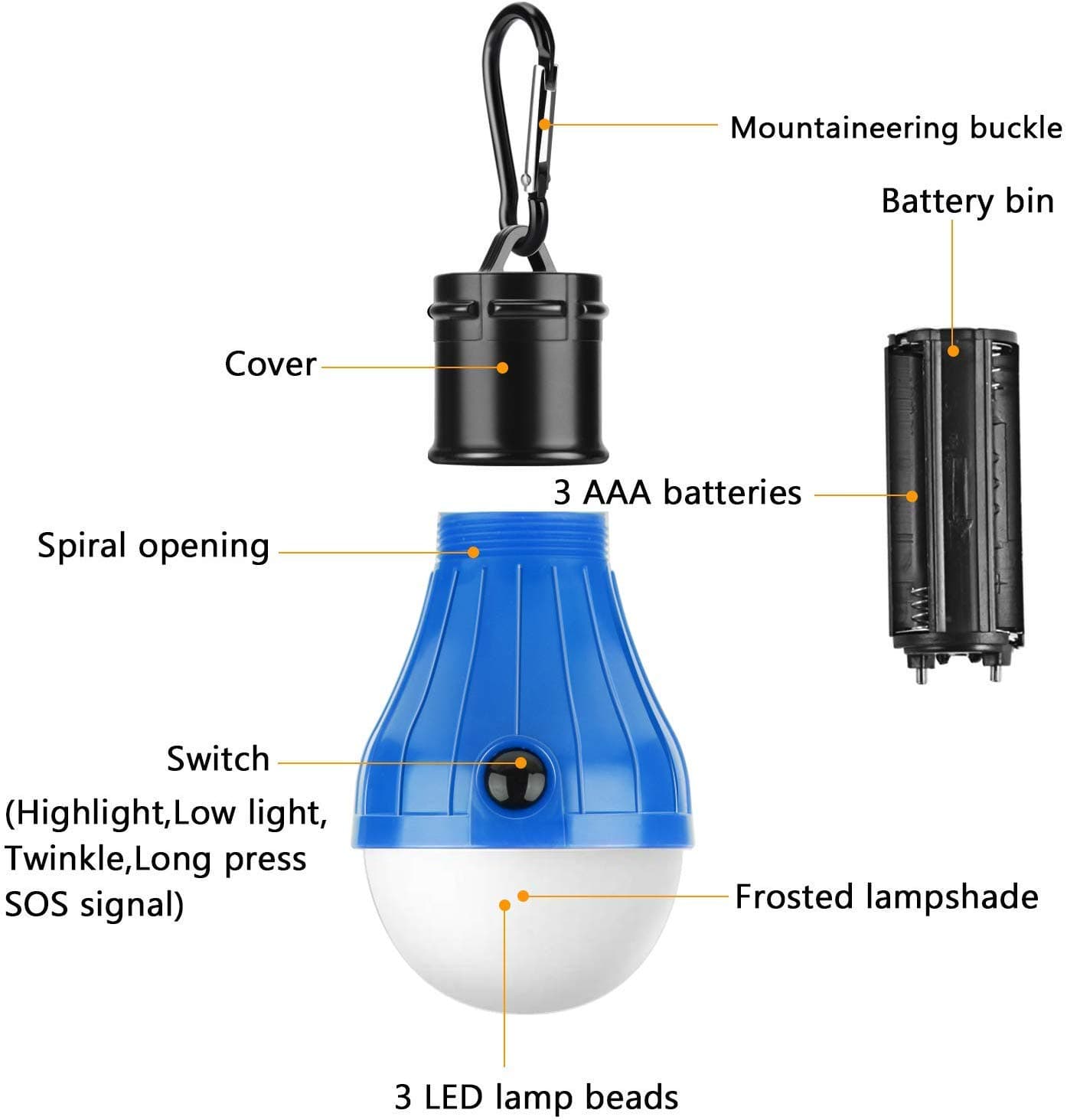 Mountaineering buckle

Battery bin

Cover

3 AAA batteries

Spiral opening

Switch
(Highlight,Low light, Twinkle,Long press SOS signal)

Frosted lampshade

3 LED lamp beads