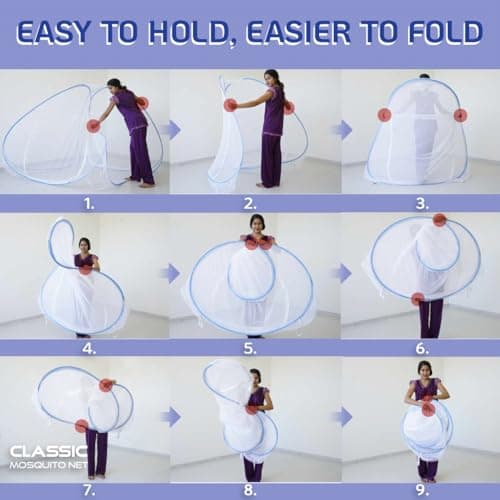 EASY TO HOLD, EASIER TO FOLD

1.

2.

3.

4.

5.

6.

CLASSIC
MOSQUITO NET

7.

8.

9.